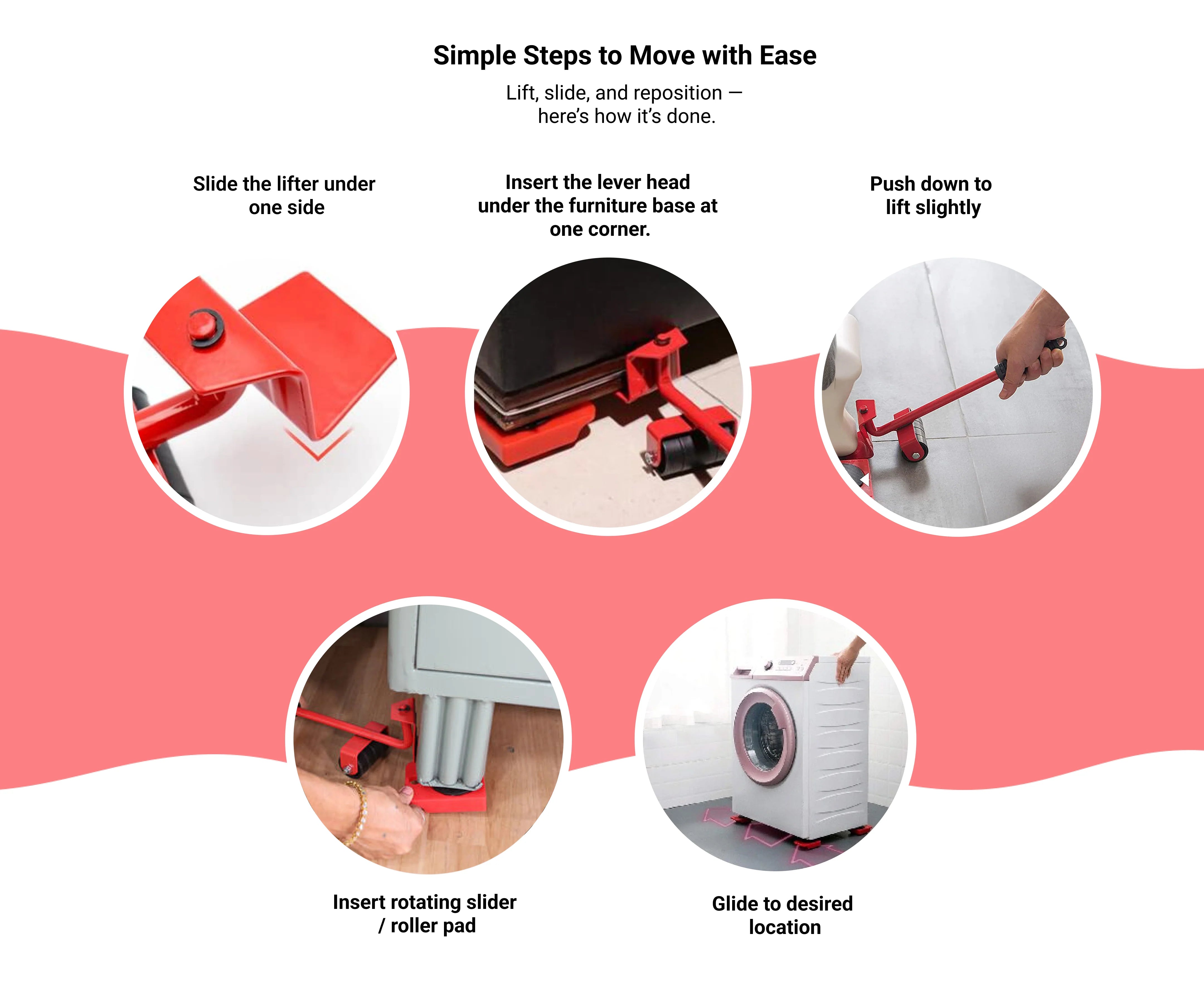 Simple Steps to Move with Ease

Lift, slide, and reposition — here's how it's done.

Slide the lifter under one side

Insert the lever head under the furniture base at one corner.

Push down to lift slightly

Insert rotating slider / roller pad

Glide to desired location