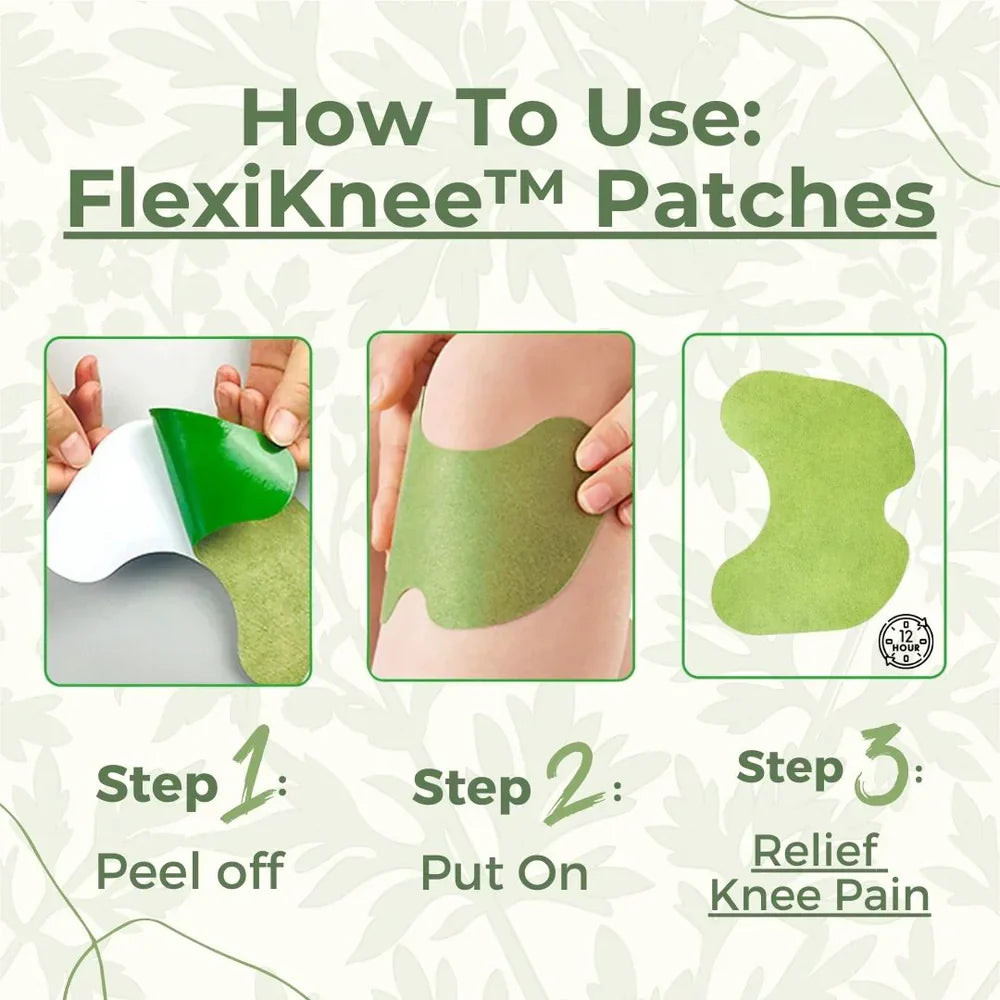 How To Use:
FlexiKnee™ Patches

12 HOUR

Step 1:
Peel off

Step 2:
Put On

Step 3:
Relief Knee Pain